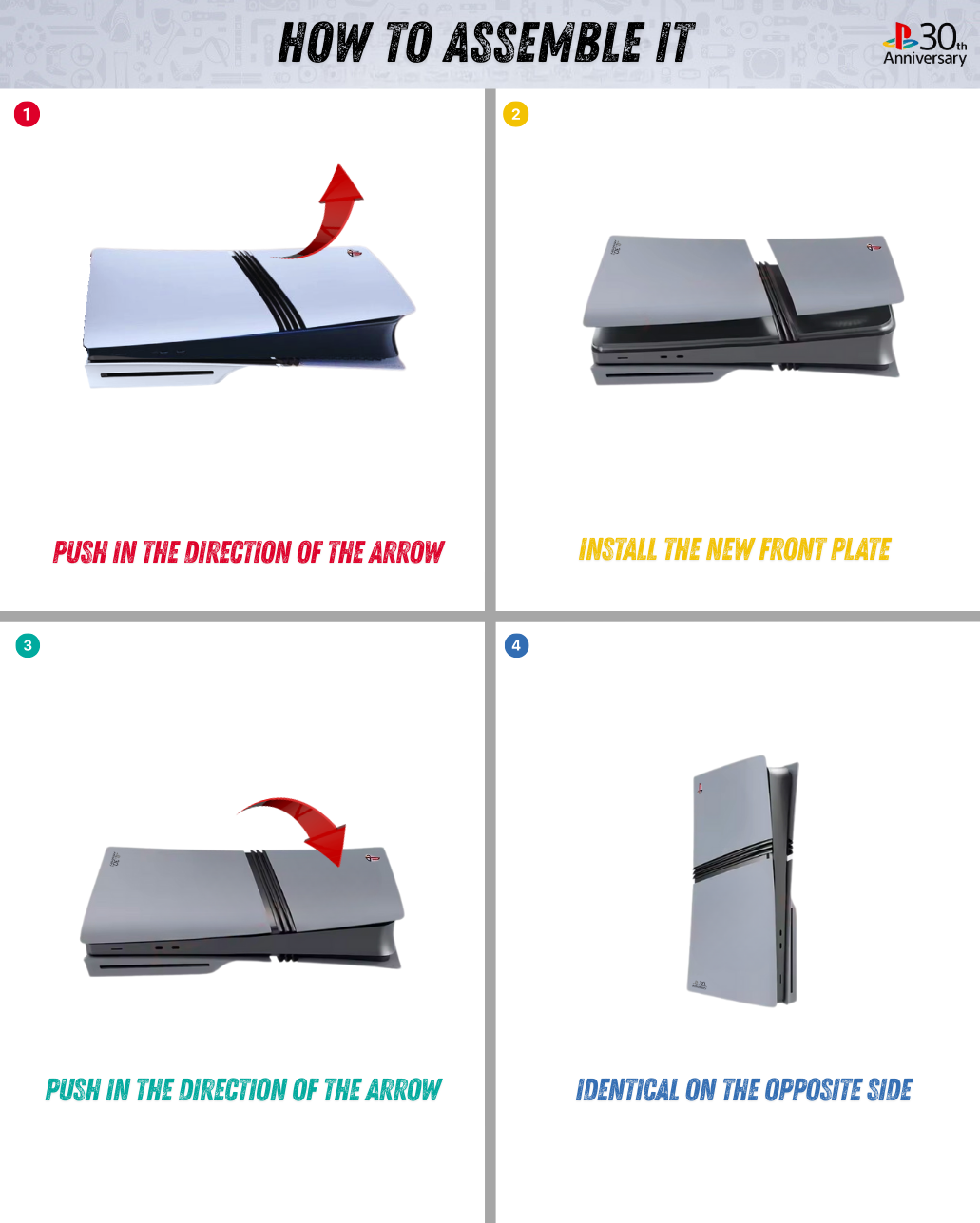 HOW TO ASSEMBLE IT

30th Anniversary

1

PUSH IN THE DIRECTION OF THE ARROW

2

INSTALL THE NEW FRONT PLATE

3

PUSH IN THE DIRECTION OF THE ARROW

4

IDENTICAL ON THE OPPOSITE SIDE